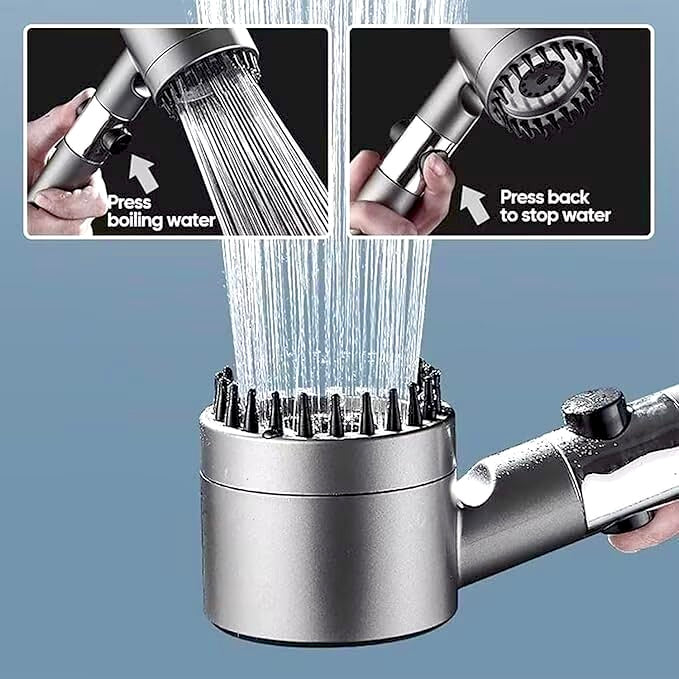 Press boiling water

Press back to stop water